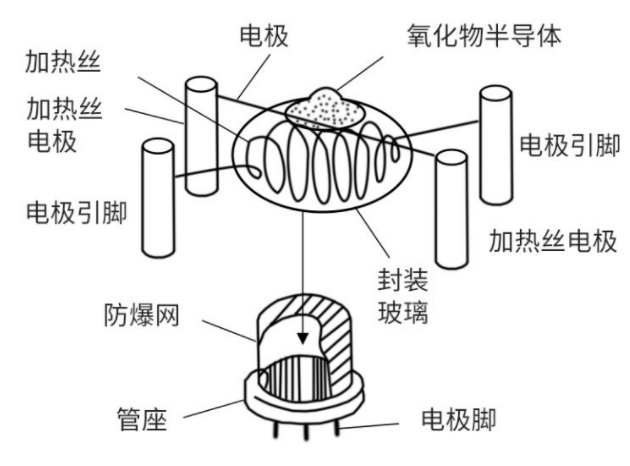 电极

氧化物半导体

加热丝

加热丝电极

电极引脚

电极引脚

加热丝电极

封装玻璃

防爆网

管座

电极脚